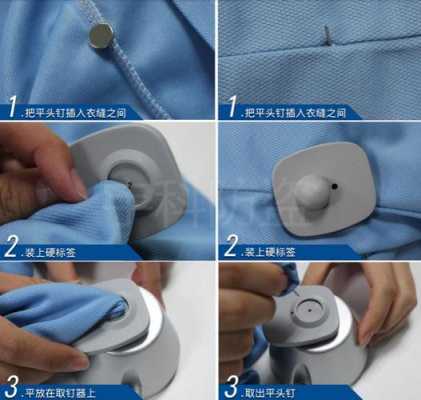 1.把平头钉插入衣缝之间

1.把平头钉插入衣缝之间

2.装上硬标签

2.装上硬标签

3.平放在取钉器上

3.取出平头钉