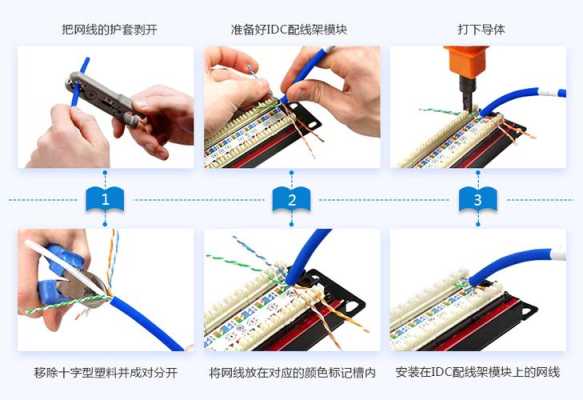 把网线的护套剥开

准备好IDC配线架模块

打下导体

1

2

3

移除十字型塑料并成对分开

将网线放在对应的颜色标记槽内

安装在IDC配线架模块上的网线