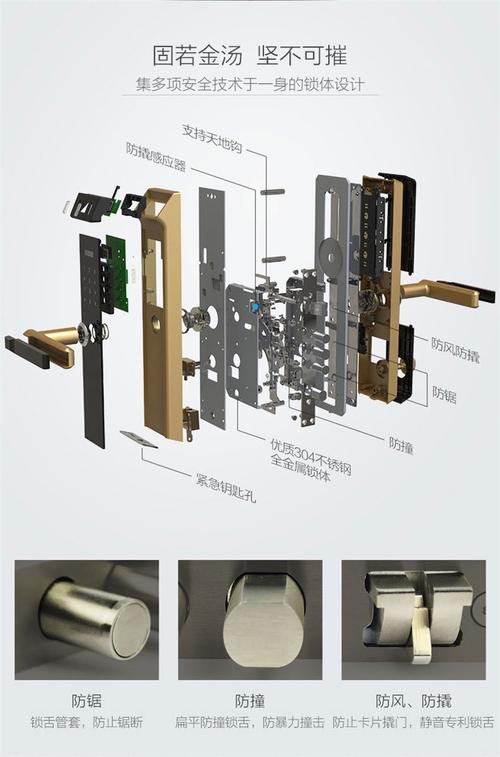 固若金汤 坚不可摧

集多项安全技术于一身的锁体设计

支持天地钩

防撬感应器

防风防撬

防锯

防撞

优质304不锈钢全金属锁体

紧急钥匙孔

防锯

锁舌管套，防止锯断

防撞

扁平防撞锁舌，防暴力撞击

防风、防撬

防止卡片撬门，静音专利锁舌