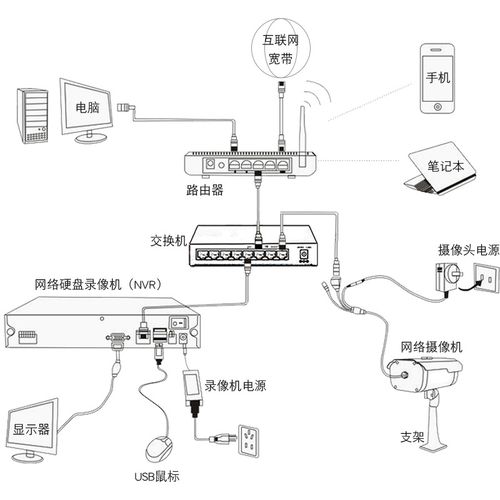 互联网
宽带

手机

电脑

笔记本

路由器

交换机

摄像头电源

网络硬盘录像机（NVR）

网络摄像机

录像机电源

显示器

支架

USB鼠标